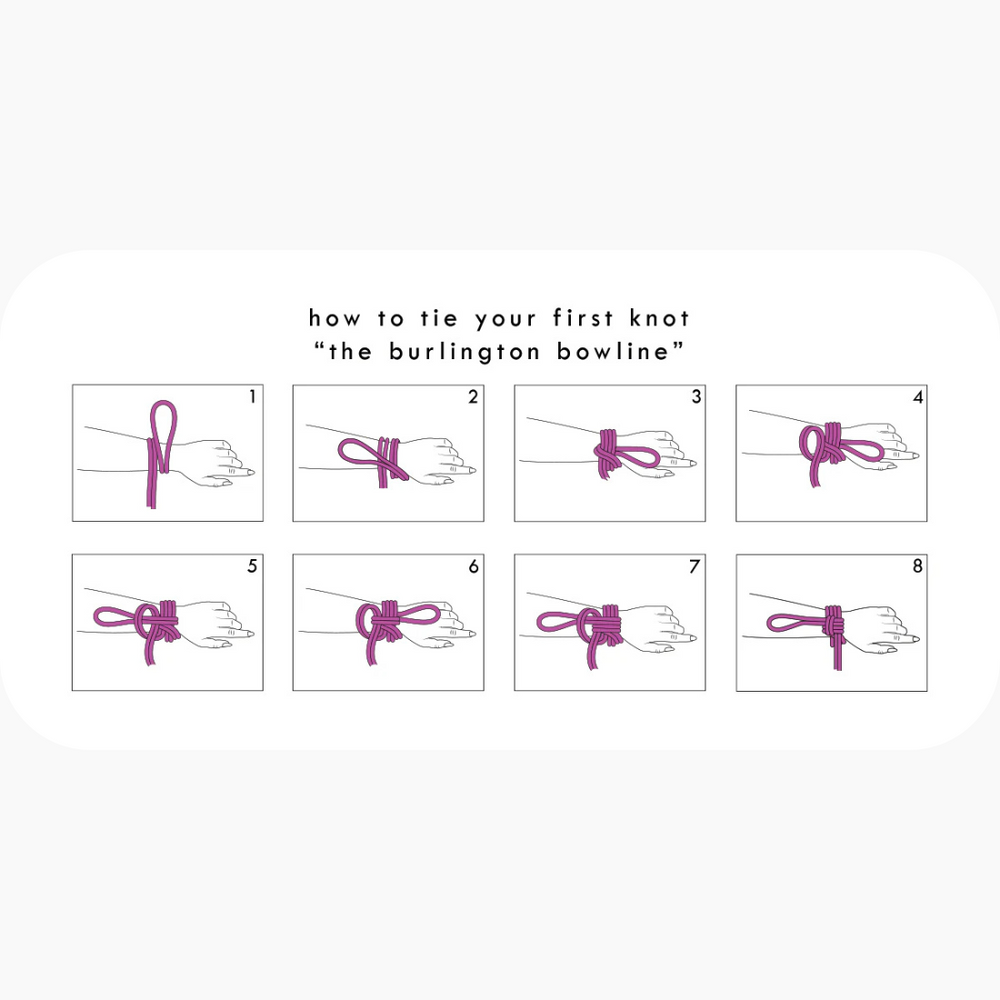 how to tie your first knot
“the burlington bowline”

1

2

3

4

5

6

7

8