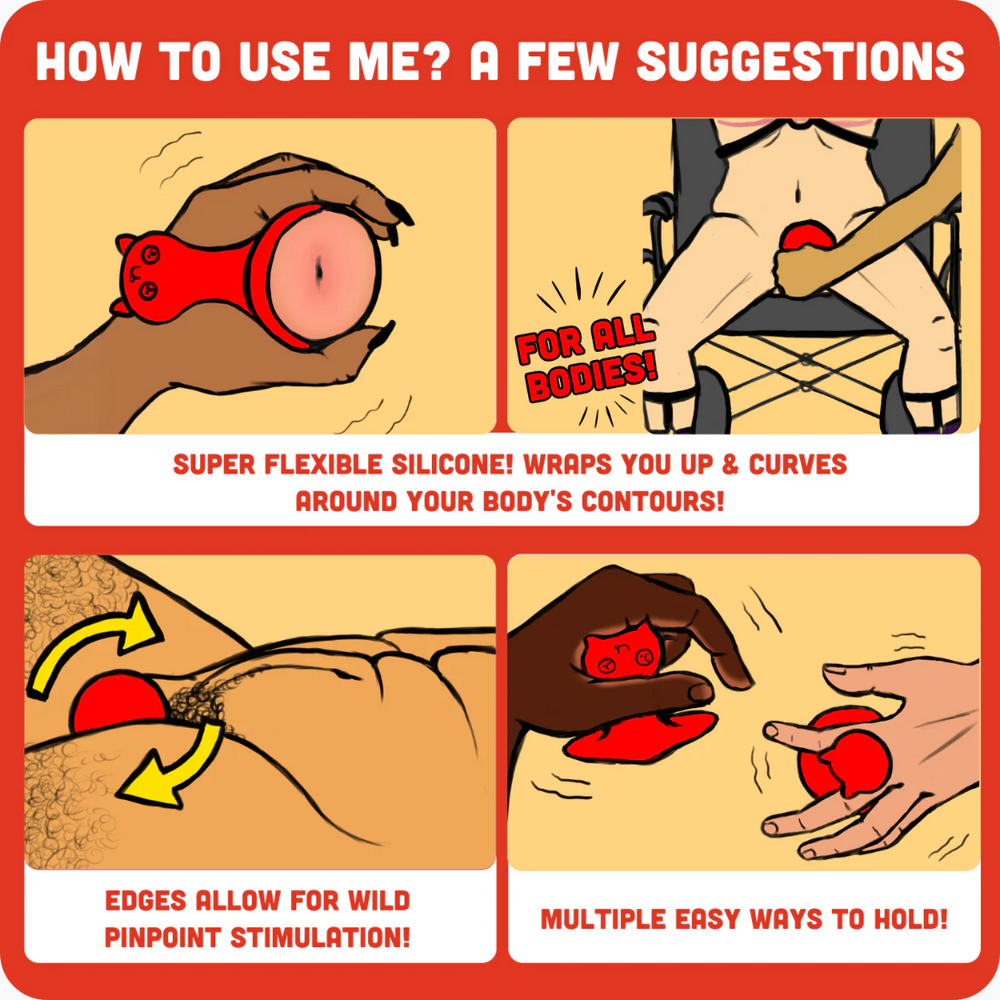 HOW TO USE ME? A FEW SUGGESTIONS

FOR ALL BODIES!

SUPER FLEXIBLE SILICONE! WRAPS YOU UP & CURVES AROUND YOUR BODY'S CONTOURS!

EDGES ALLOW FOR WILD PINPOINT STIMULATION!

MULTIPLE EASY WAYS TO HOLD!